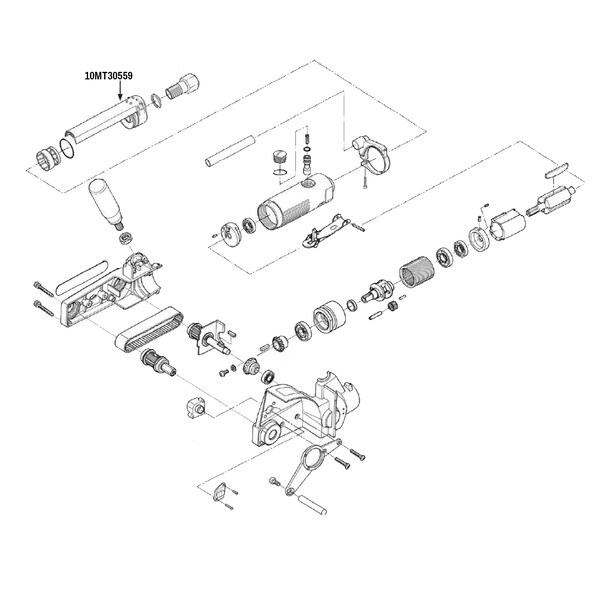 10MT30559